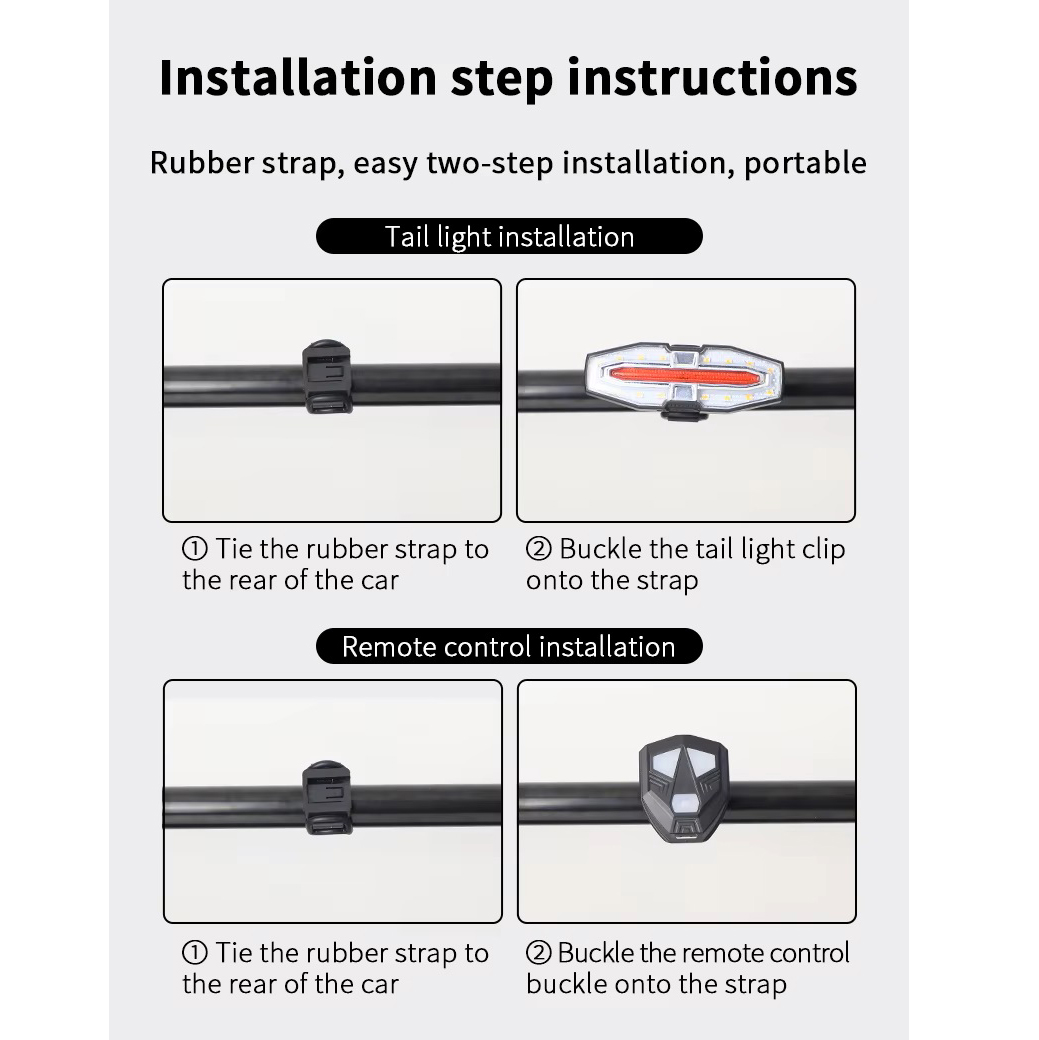 Installation step instructions

Rubber strap, easy two-step installation, portable

Tail light installation

① Tie the rubber strap to the rear of the car

② Buckle the tail light clip onto the strap

Remote control installation

① Tie the rubber strap to the rear of the car

② Buckle the remote control buckle onto the strap