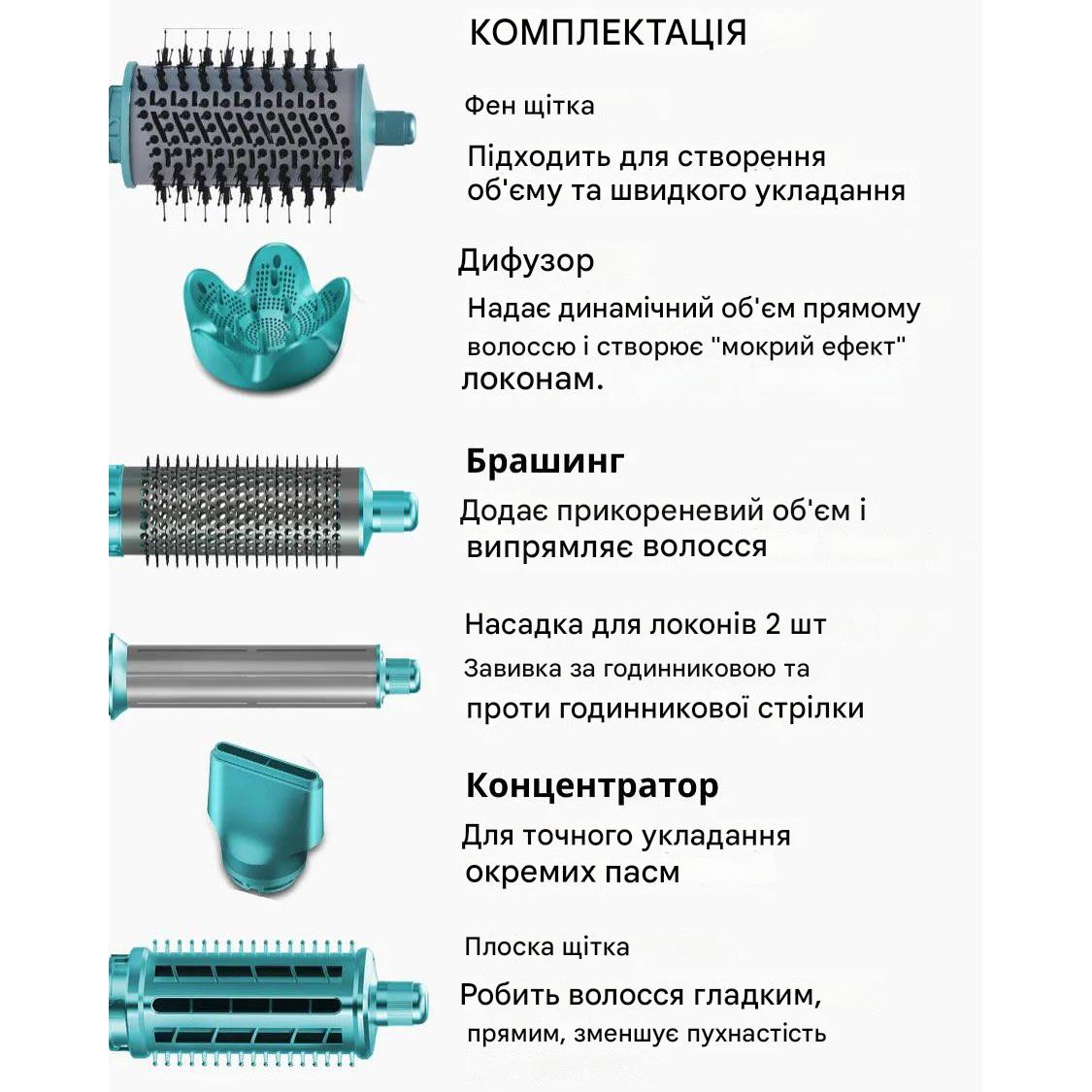 КОМПЛЕКТАЦІЯ

Фен щітка

Підходить для створення об'єму та швидкого укладання

Дифузор

Надає динамічний об'єм прямому волоссю і створює "мокрий ефект" локонам.

Брашинг

Додає прикореневий об'єм і випрямляє волосся

Насадка для локонів 2 шт

Завивка за годинниковою та проти годинникової стрілки

Концентратор

Для точного укладання окремих пасм

Плоска щітка

Робить волосся гладким, прямим, зменшує пухнастість