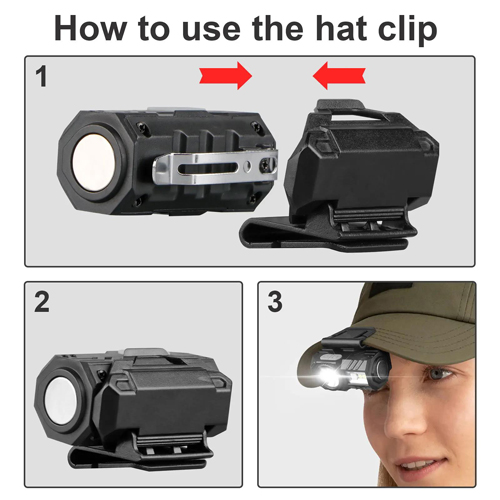 How to use the hat clip

1

2

3