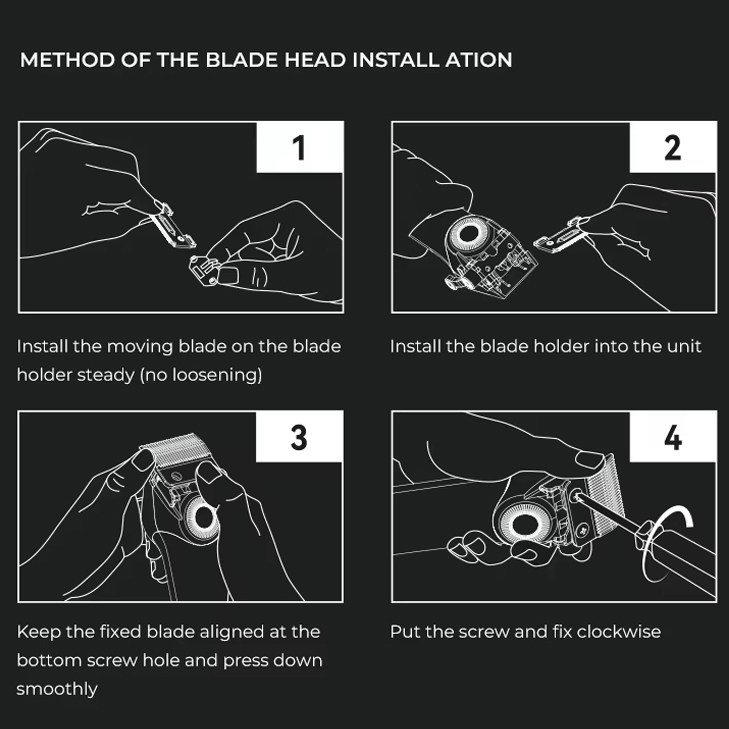 METHOD OF THE BLADE HEAD INSTALL ATION

1

Install the moving blade on the blade holder steady (no loosening)

2

Install the blade holder into the unit

3

Keep the fixed blade aligned at the bottom screw hole and press down smoothly

4

Put the screw and fix clockwise